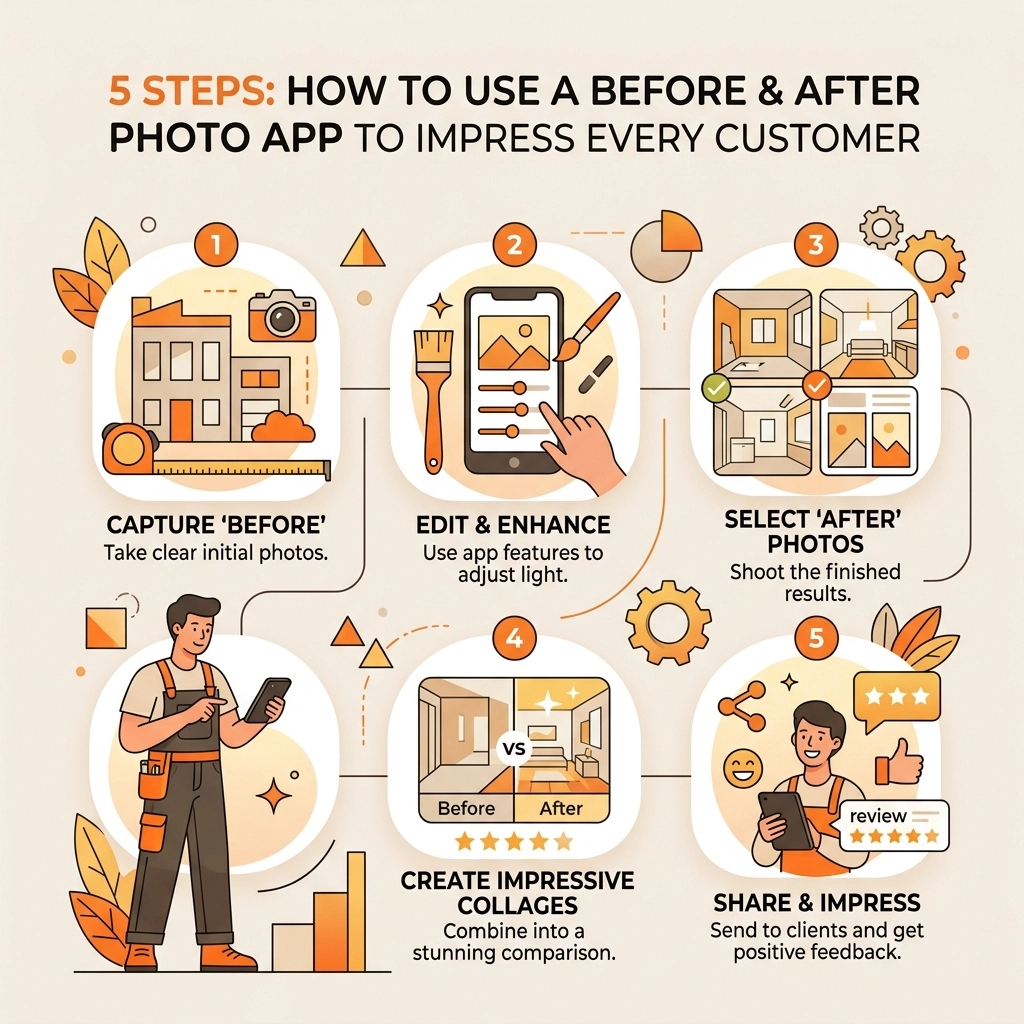 5 STEPS: HOW TO USE A BEFORE & AFTER PHOTO APP TO IMPRESS EVERY CUSTOMER

1

CAPTURE 'BEFORE'
Take clear initial photos.

2

EDIT & ENHANCE
Use app features to adjust light.

3

SELECT 'AFTER' PHOTOS
Shoot the finished results.

4

VS

Before

After

CREATE IMPRESSIVE COLLAGES
Combine into a stunning comparison.

5

review

SHARE & IMPRESS
Send to clients and get positive feedback.