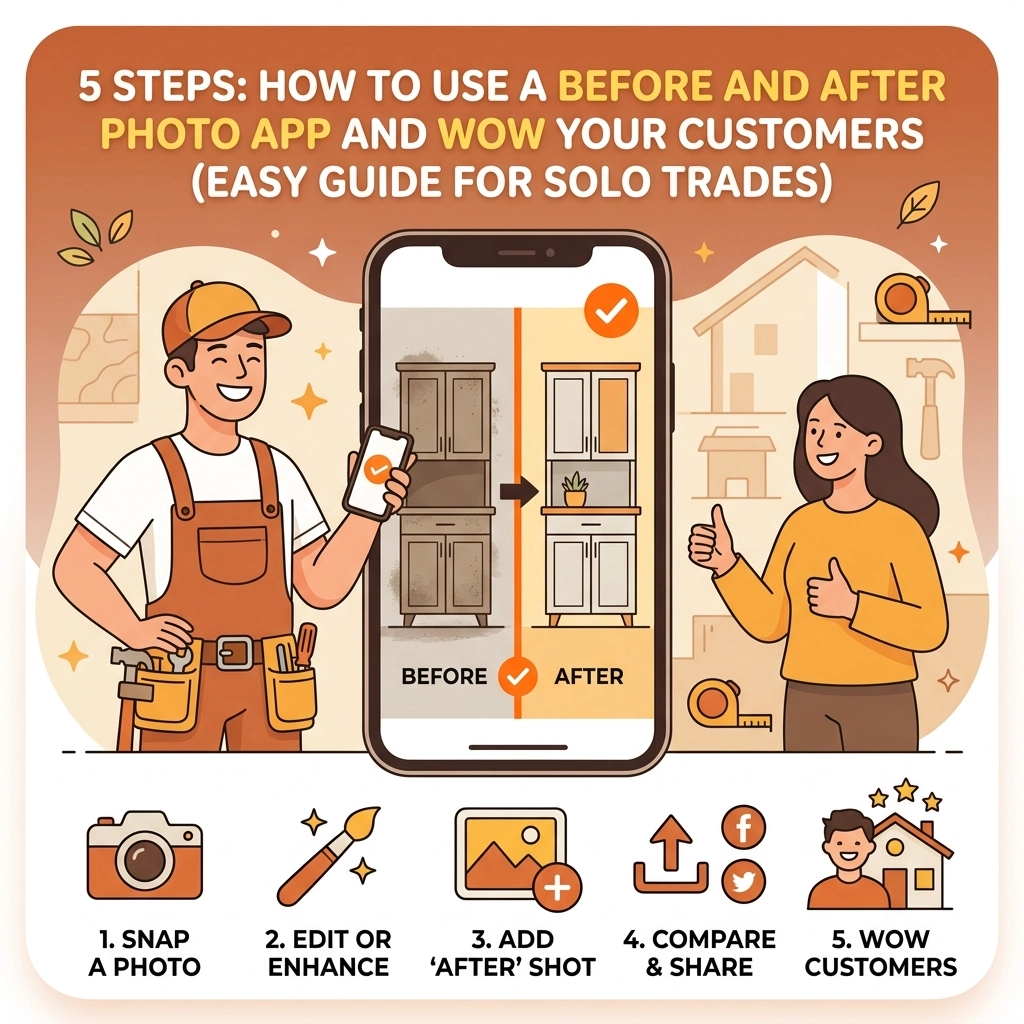 5 STEPS: HOW TO USE A BEFORE AND AFTER PHOTO APP AND WOW YOUR CUSTOMERS (EASY GUIDE FOR SOLO TRADES)

BEFORE AFTER

1. SNAP A PHOTO

2. EDIT OR ENHANCE

3. ADD 'AFTER' SHOT

4. COMPARE & SHARE

5. WOW CUSTOMERS